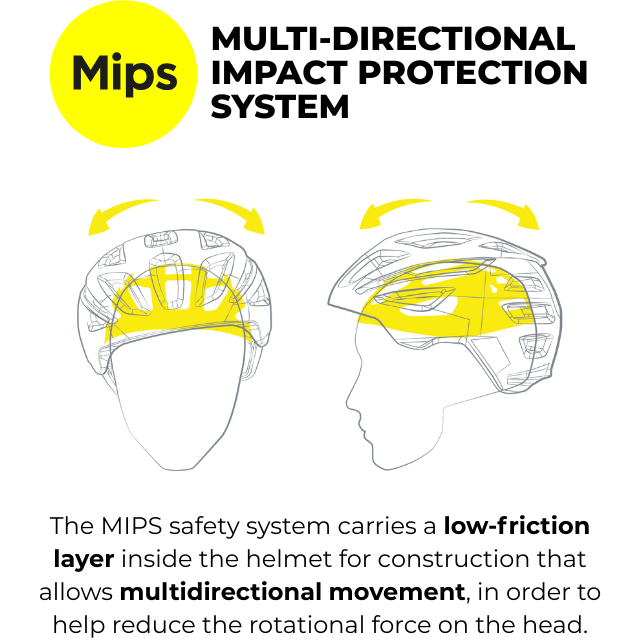 Mips

MULTI-DIRECTIONAL IMPACT PROTECTION SYSTEM

The MIPS safety system carries a low-friction layer inside the helmet for construction that allows multidirectional movement, in order to help reduce the rotational force on the head.